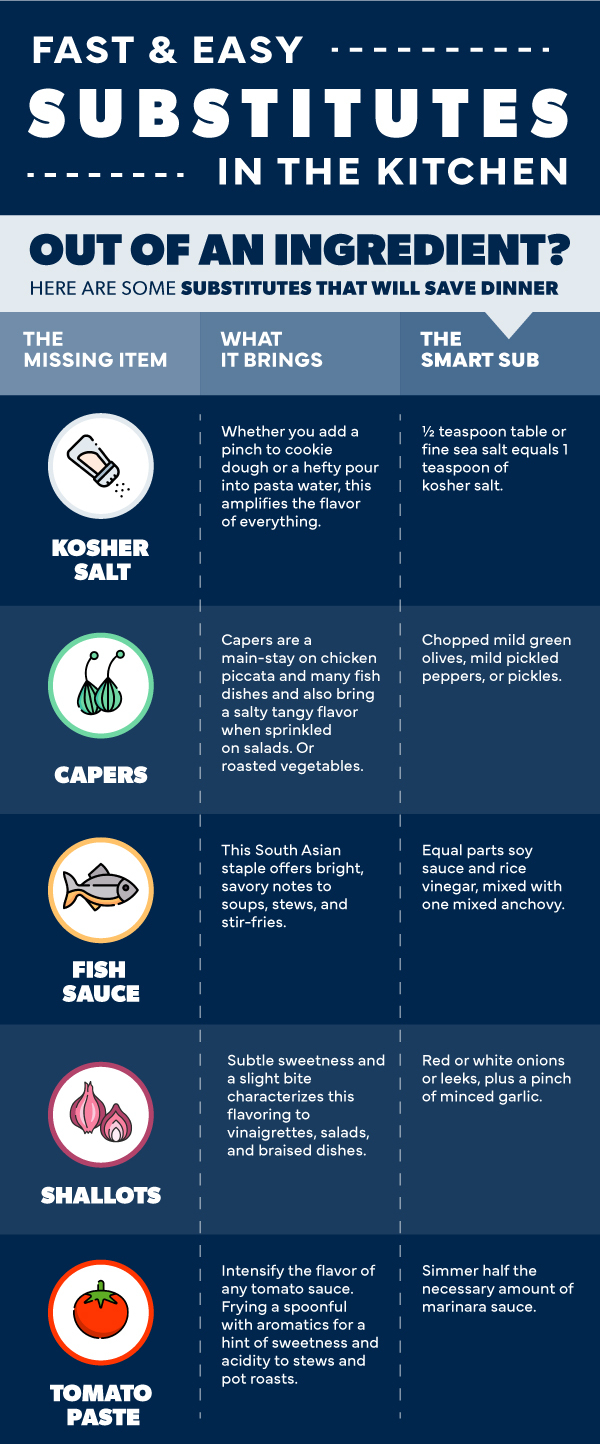 FAST & EASY
SUBSTITUTES
IN THE KITCHEN

OUT OF AN INGREDIENT?
HERE ARE SOME SUBSTITUTES THAT WILL SAVE DINNER

| THE MISSING ITEM | WHAT IT BRINGS | THE SMART SUB |
|---|---|---|
| KOSHER SALT | Whether you add a pinch to cookie dough or a hefty pour into pasta water, this amplifies the flavor of everything. | ½ teaspoon table or fine sea salt equals 1 teaspoon of kosher salt. |
| CAPERS | Capers are a main-stay on chicken piccata and many fish dishes and also bring a salty tangy flavor when sprinkled on salads. Or roasted vegetables. | Chopped mild green olives, mild pickled peppers, or pickles. |
| FISH SAUCE | This South Asian staple offers bright, savory notes to soups, stews, and stir-fries. | Equal parts soy sauce and rice vinegar, mixed with one mixed anchovy. |
| SHALLOTS | Subtle sweetness and a slight bite characterizes this flavoring to vinaigrettes, salads, and braised dishes. | Red or white onions or leeks, plus a pinch of minced garlic. |
| TOMATO PASTE | Intensify the flavor of any tomato sauce. Frying a spoonful with aromatics for a hint of sweetness and acidity to stews and pot roasts. | Simmer half the necessary amount of marinara sauce. |