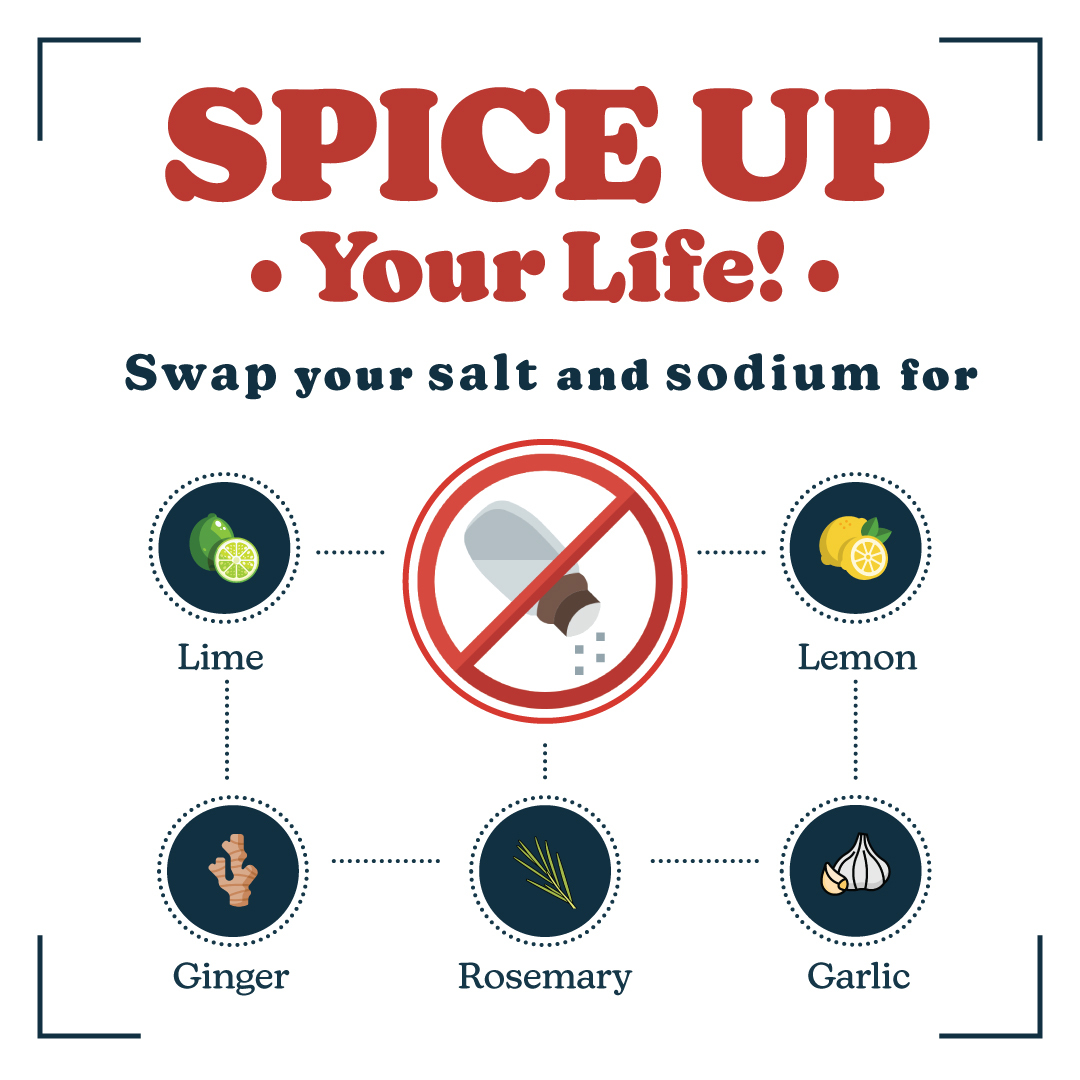 SPICE UP
• Your Life! •

Swap your salt and sodium for

Lime

Lemon

Ginger

Rosemary

Garlic