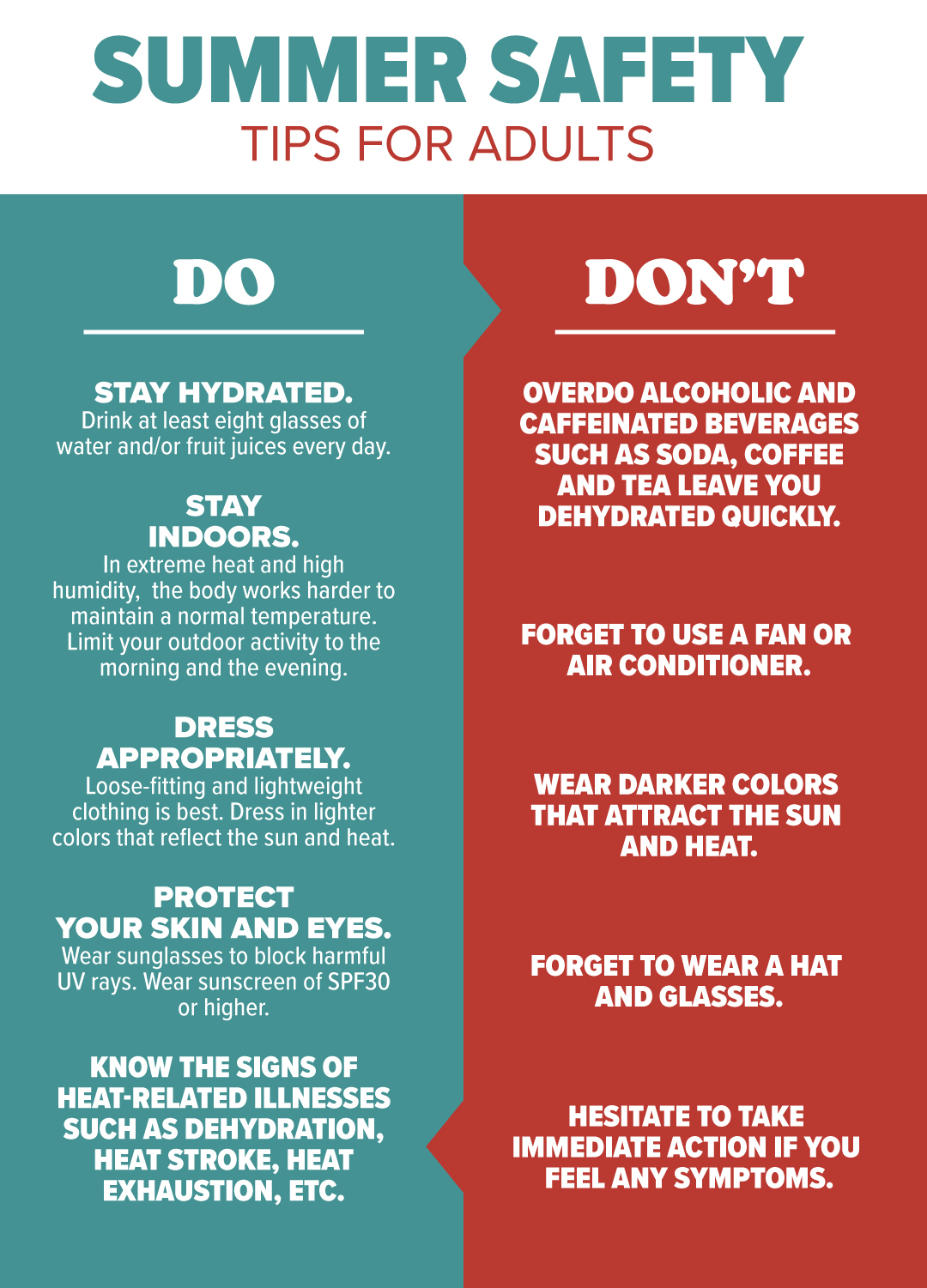 SUMMER SAFETY
TIPS FOR ADULTS

DO

STAY HYDRATED.
Drink at least eight glasses of water and/or fruit juices every day.

STAY INDOORS.
In extreme heat and high humidity, the body works harder to maintain a normal temperature. Limit your outdoor activity to the morning and the evening.

DRESS APPROPRIATELY.
Loose-fitting and lightweight clothing is best. Dress in lighter colors that reflect the sun and heat.

PROTECT YOUR SKIN AND EYES.
Wear sunglasses to block harmful UV rays. Wear sunscreen of SPF30 or higher.

KNOW THE SIGNS OF HEAT-RELATED ILLNESSES SUCH AS DEHYDRATION, HEAT STROKE, HEAT EXHAUSTION, ETC.

DON'T

OVERDO ALCOHOLIC AND CAFFEINATED BEVERAGES SUCH AS SODA, COFFEE AND TEA LEAVE YOU DEHYDRATED QUICKLY.

FORGET TO USE A FAN OR AIR CONDITIONER.

WEAR DARKER COLORS THAT ATTRACT THE SUN AND HEAT.

FORGET TO WEAR A HAT AND GLASSES.

HESITATE TO TAKE IMMEDIATE ACTION IF YOU FEEL ANY SYMPTOMS.