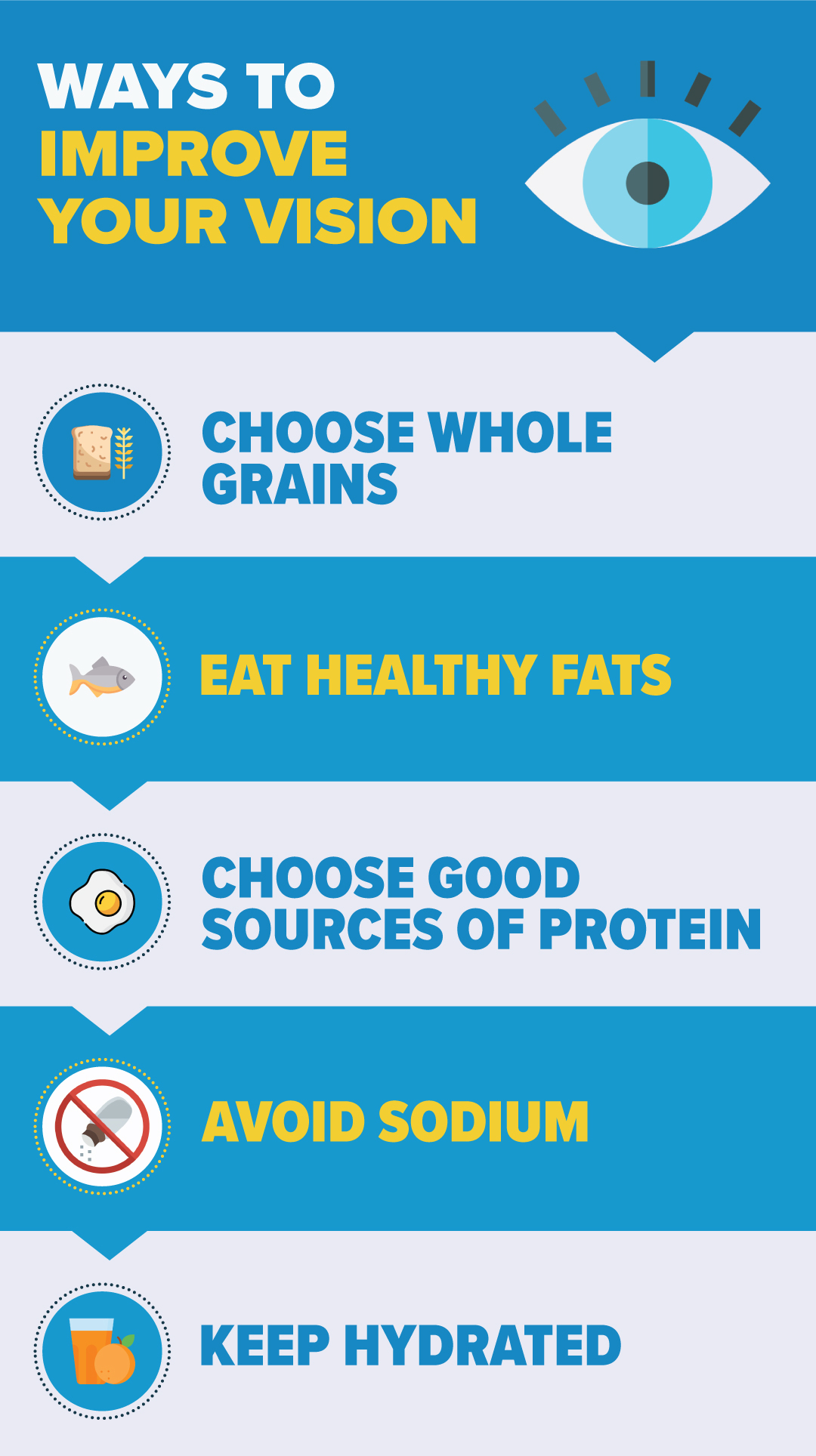 WAYS TO IMPROVE YOUR VISION

CHOOSE WHOLE GRAINS

EAT HEALTHY FATS

CHOOSE GOOD SOURCES OF PROTEIN

AVOID SODIUM

KEEP HYDRATED